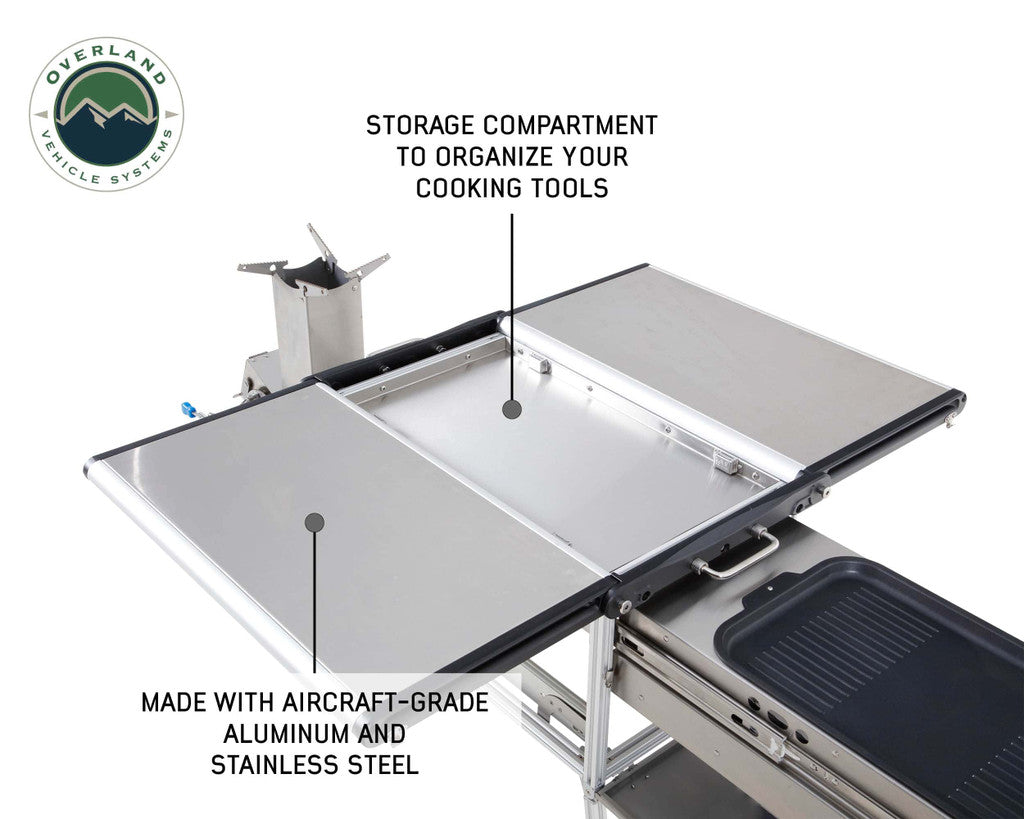 OVERLAND
VEHICLE SYSTEMS

STORAGE COMPARTMENT TO ORGANIZE YOUR COOKING TOOLS

MADE WITH AIRCRAFT-GRADE ALUMINUM AND STAINLESS STEEL