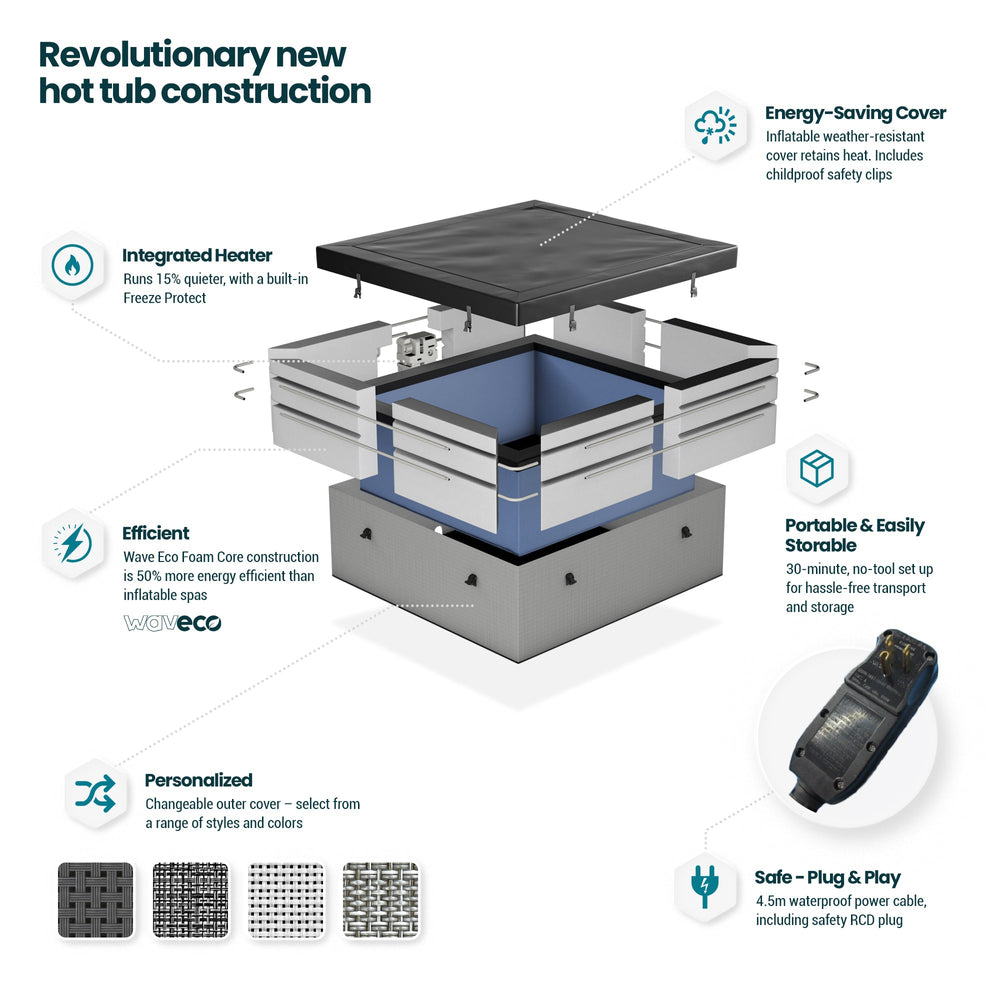 Revolutionary new hot tub construction

Energy-Saving Cover
Inflatable weather-resistant cover retains heat. Includes childproof safety clips

Integrated Heater
Runs 15% quieter, with a built-in Freeze Protect

Efficient
Wave Eco Foam Core construction is 50% more energy efficient than inflatable spas

waveco

Portable & Easily Storable
30-minute, no-tool set up for hassle-free transport and storage

Personalized
Changeable outer cover – select from a range of styles and colors

Safe - Plug & Play
4.5m waterproof power cable, including safety RCD plug